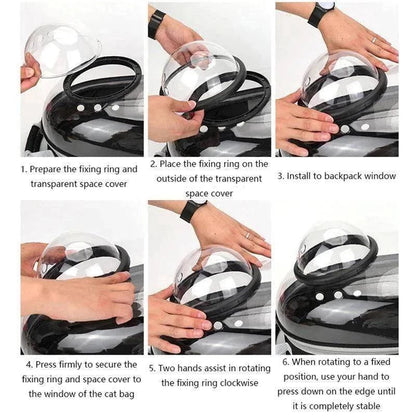 1. Prepare the fixing ring and transparent space cover

2. Place the fixing ring on the outside of the transparent space cover

3. Install to backpack window

4. Press firmly to secure the fixing ring and space cover to the window of the cat bag

5. Two hands assist in rotating the fixing ring clockwise

6. When rotating to a fixed position, use your hand to press down on the edge until it is completely stable