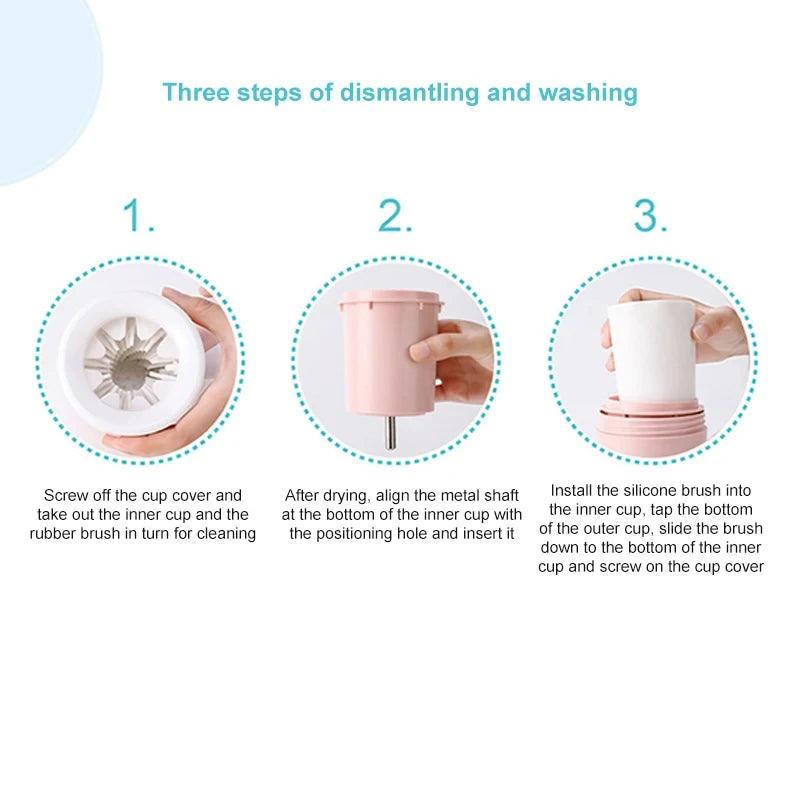 Three steps of dismantling and washing

1.

Screw off the cup cover and take out the inner cup and the rubber brush in turn for cleaning

2.

After drying, align the metal shaft at the bottom of the inner cup with the positioning hole and insert it

3.

Install the silicone brush into the inner cup, tap the bottom of the outer cup, slide the brush down to the bottom of the inner cup and screw on the cup cover