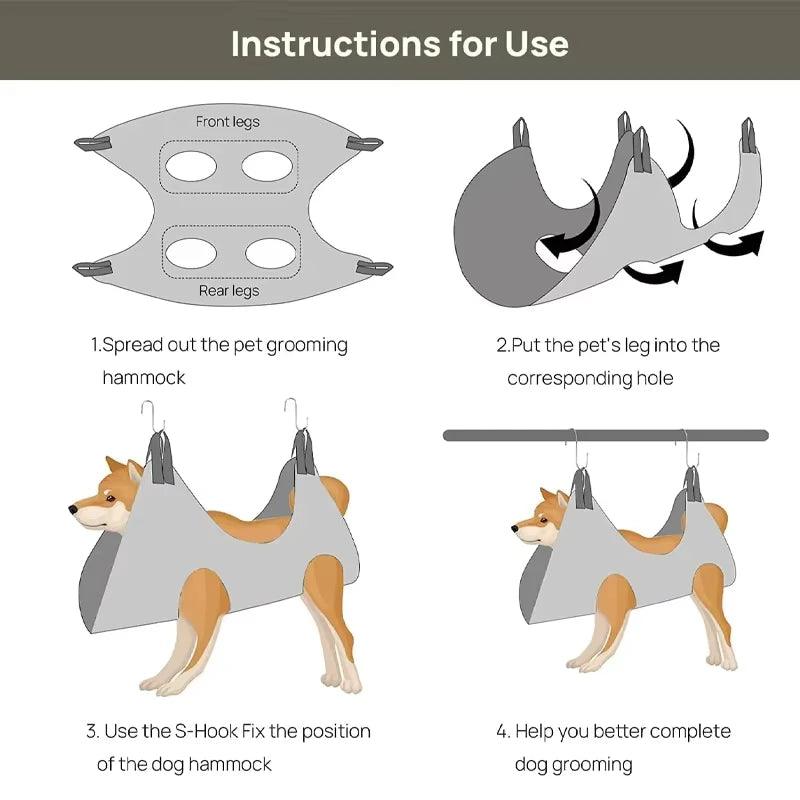 Instructions for Use

Front legs

Rear legs

1.Spread out the pet grooming hammock

2.Put the pet's leg into the corresponding hole

3. Use the S-Hook Fix the position of the dog hammock

4. Help you better complete dog grooming