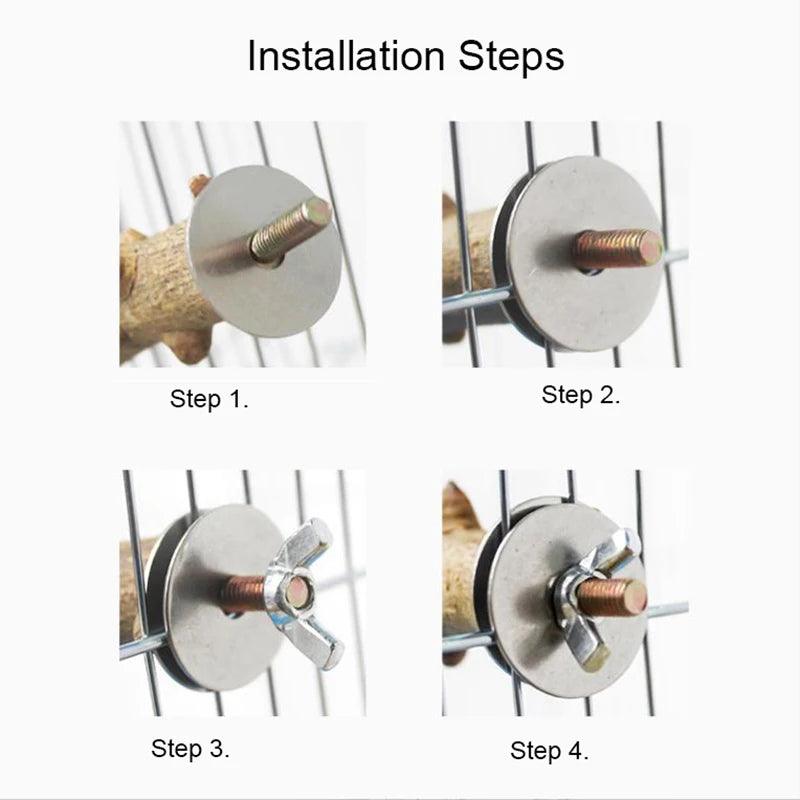 Installation Steps

Step 1.

Step 2.

Step 3.

Step 4.